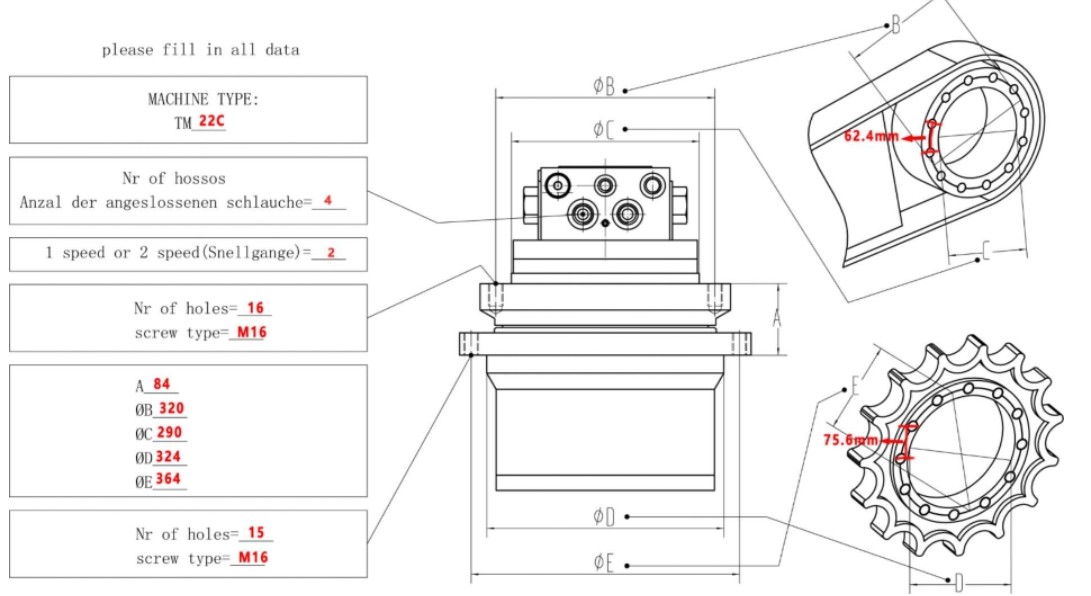 please fill in all data

MACHINE TYPE:
TM 22C

Nr of hossos
Anzal der angeslossenen schlauche= 4

1 speed or 2 speed(Snellgange)= 2

Nr of holes= 16
screw type= M16

A 84
ØB 320
ØC 290
ØD 324
ØE 364

Nr of holes= 15
screw type= M16

ØB
ØC
A
ØD
ØE

B
62.4mm
C

E
75.6mm
D